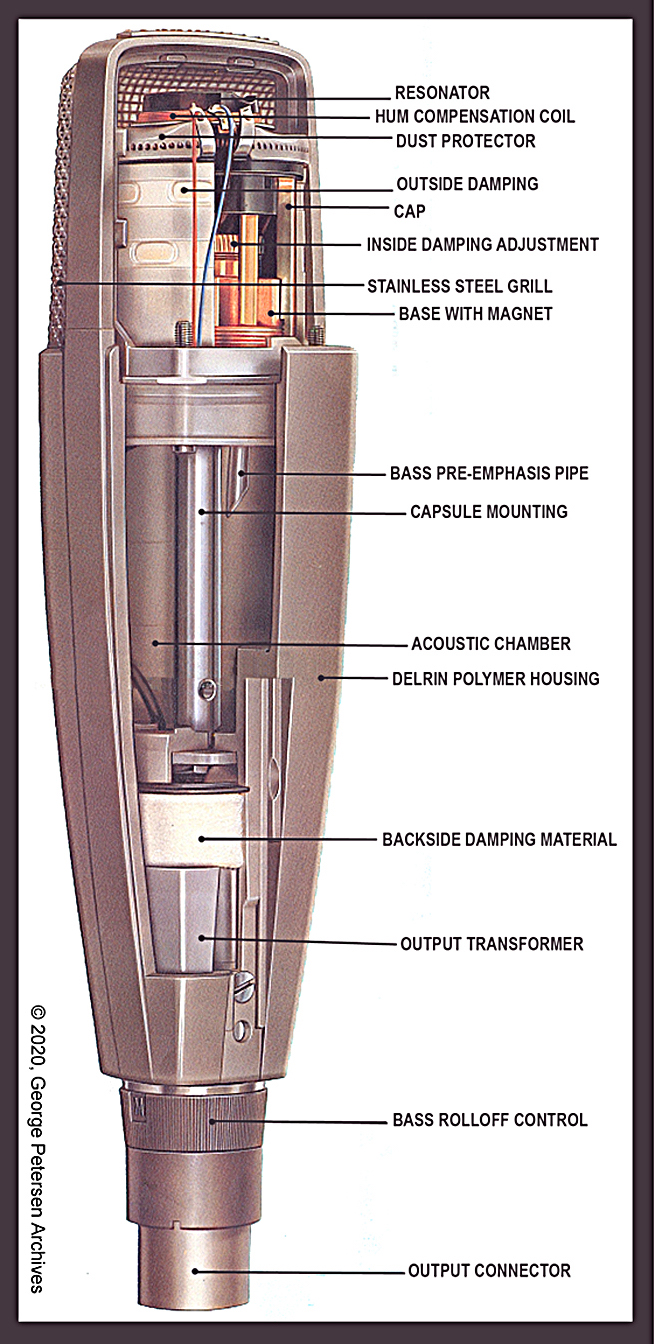 RESONATOR
HUM COMPENSATION COIL
DUST PROTECTOR
OUTSIDE DAMPING
CAP
INSIDE DAMPING ADJUSTMENT
STAINLESS STEEL GRILL
BASE WITH MAGNET
BASS PRE-EMPHASIS PIPE
CAPSULE MOUNTING
ACOUSTIC CHAMBER
DELRIN POLYMER HOUSING
BACKSIDE DAMPING MATERIAL
OUTPUT TRANSFORMER
BASS ROLLOFF CONTROL
OUTPUT CONNECTOR

© 2020, George Petersen Archives