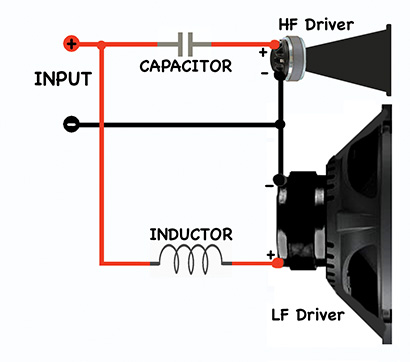 HF Driver
+
CAPACITOR
+
-
INPUT
-
-
INDUCTOR
+
LF Driver